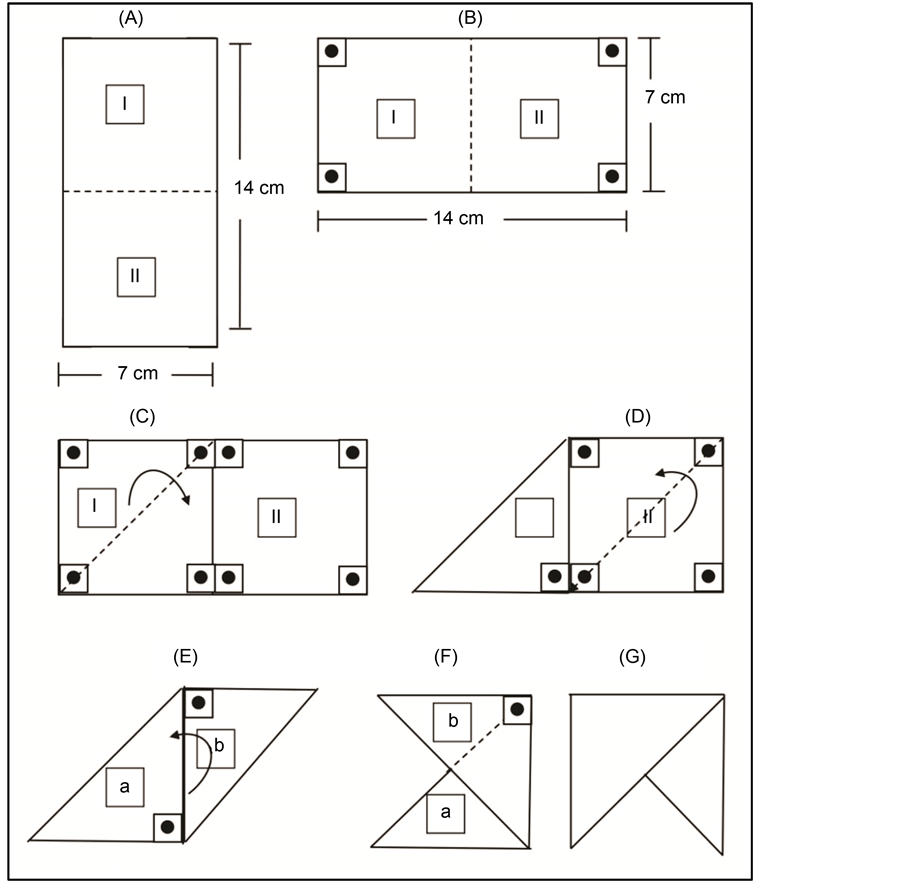 (A)

I

II

14 cm

7 cm

(B)

I

II

7 cm

14 cm

(C)

I

II

(D)

II

(E)

a

b

(F)

b

a

(G)