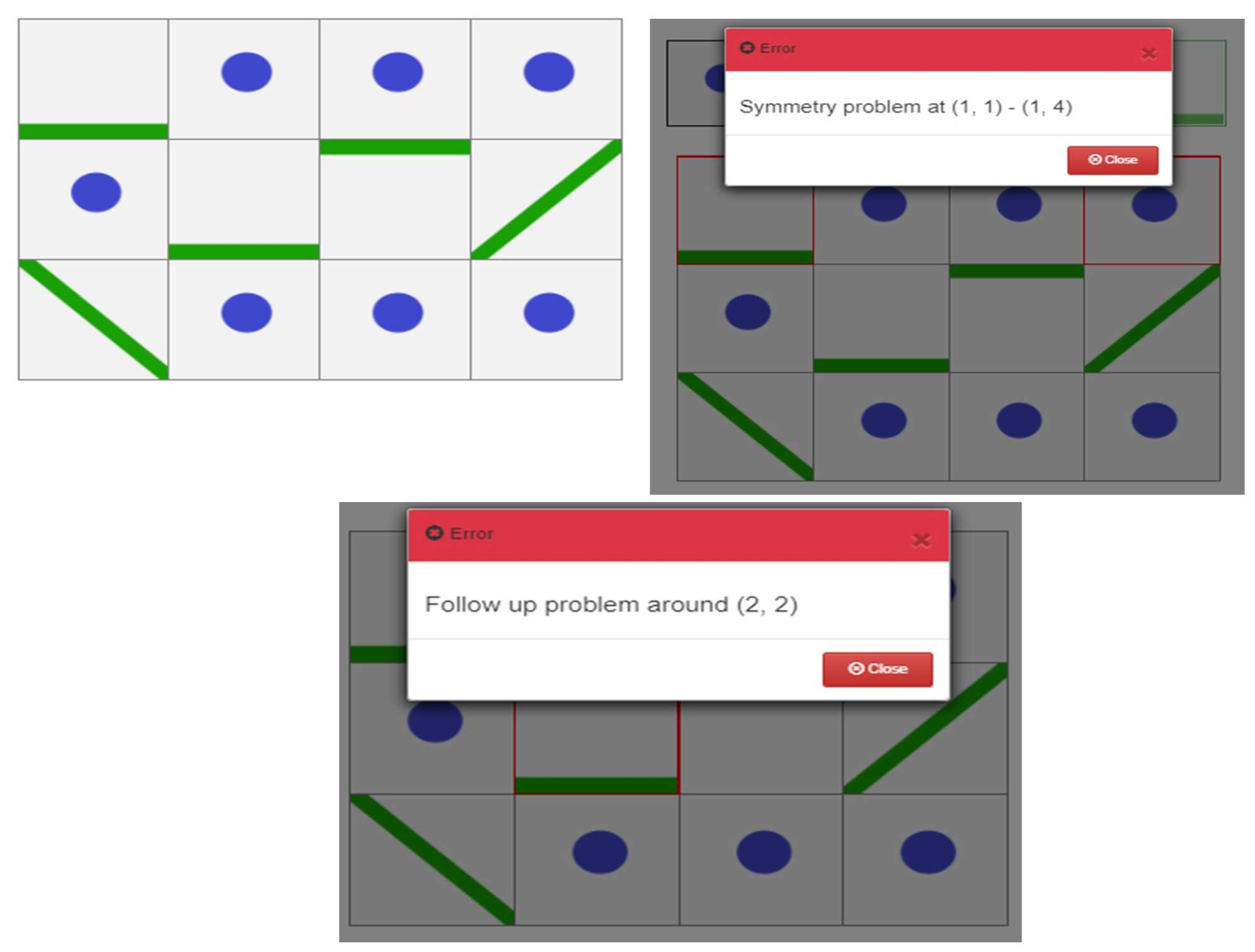 Error
×
Symmetry problem at (1, 1) - (1, 4)
Close

Error
×
Follow up problem around (2, 2)
Close