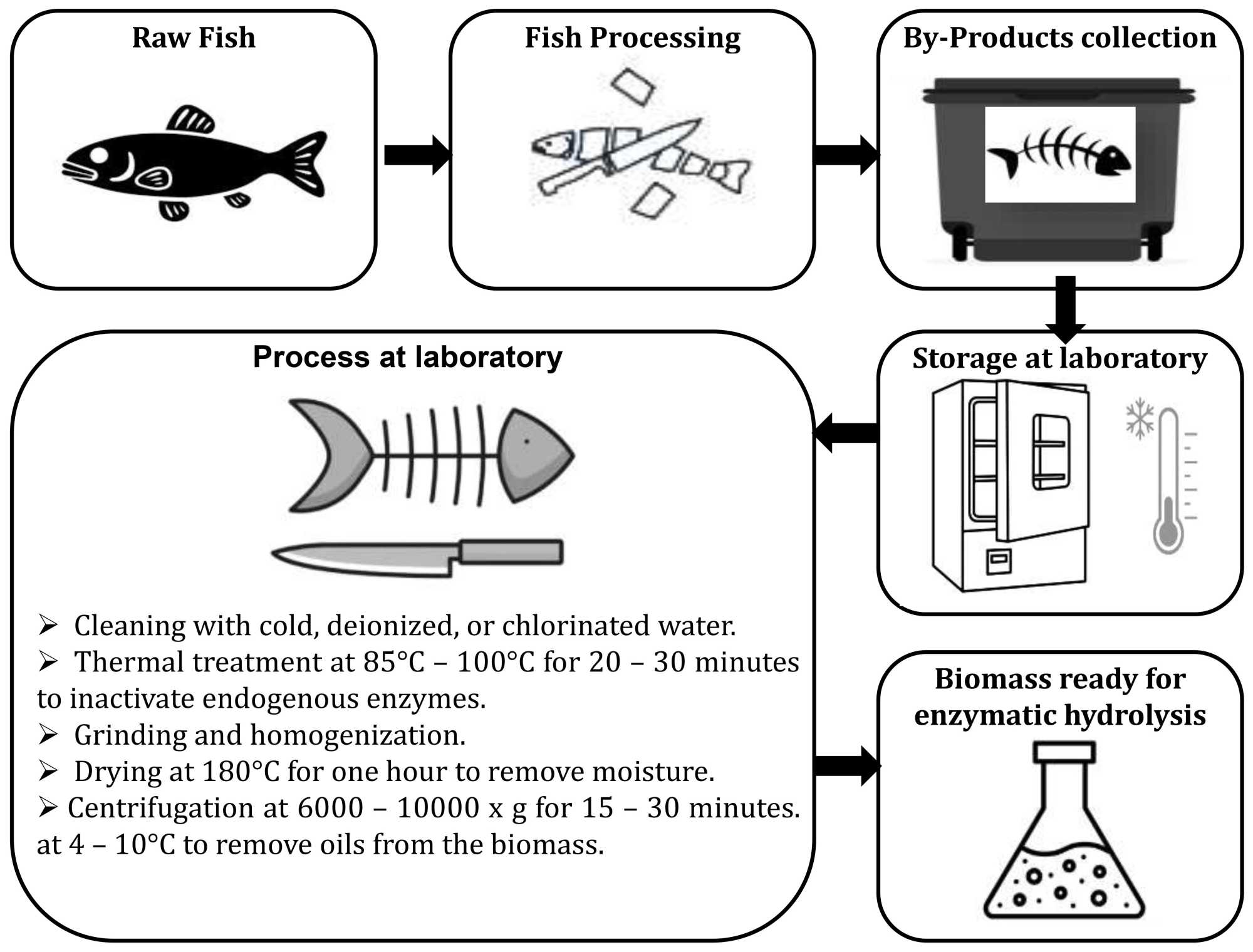 Raw Fish

Fish Processing

By-Products collection

Storage at laboratory

Process at laboratory

➢ Cleaning with cold, deionized, or chlorinated water.
➢ Thermal treatment at 85°C – 100°C for 20 – 30 minutes to inactivate endogenous enzymes.
➢ Grinding and homogenization.
➢ Drying at 180°C for one hour to remove moisture.
➢ Centrifugation at 6000 – 10000 x g for 15 – 30 minutes. at 4 – 10°C to remove oils from the biomass.

Biomass ready for enzymatic hydrolysis