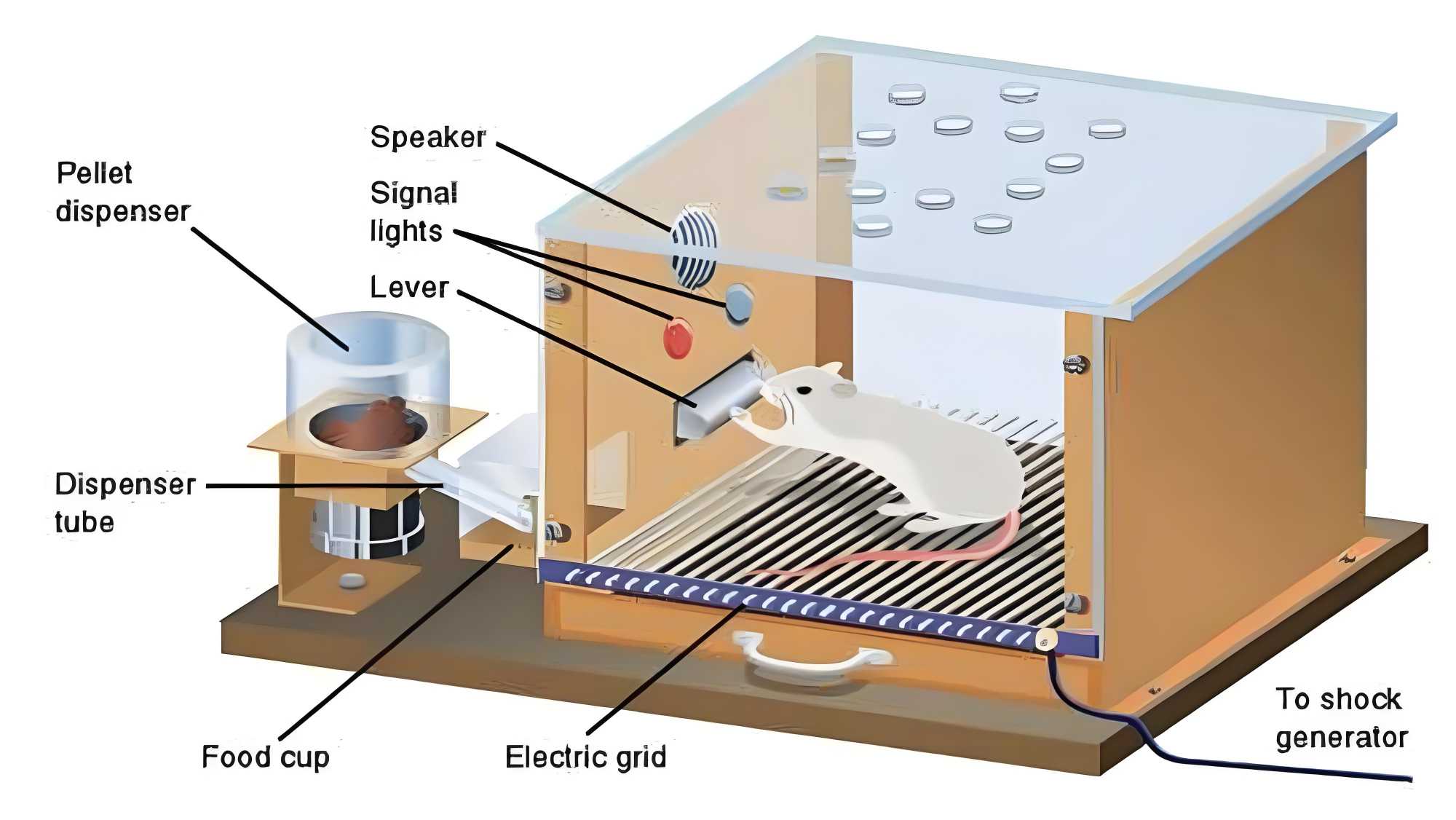 Pellet dispenser

Speaker

Signal lights

Lever

Dispenser tube

Food cup

Electric grid

To shock generator