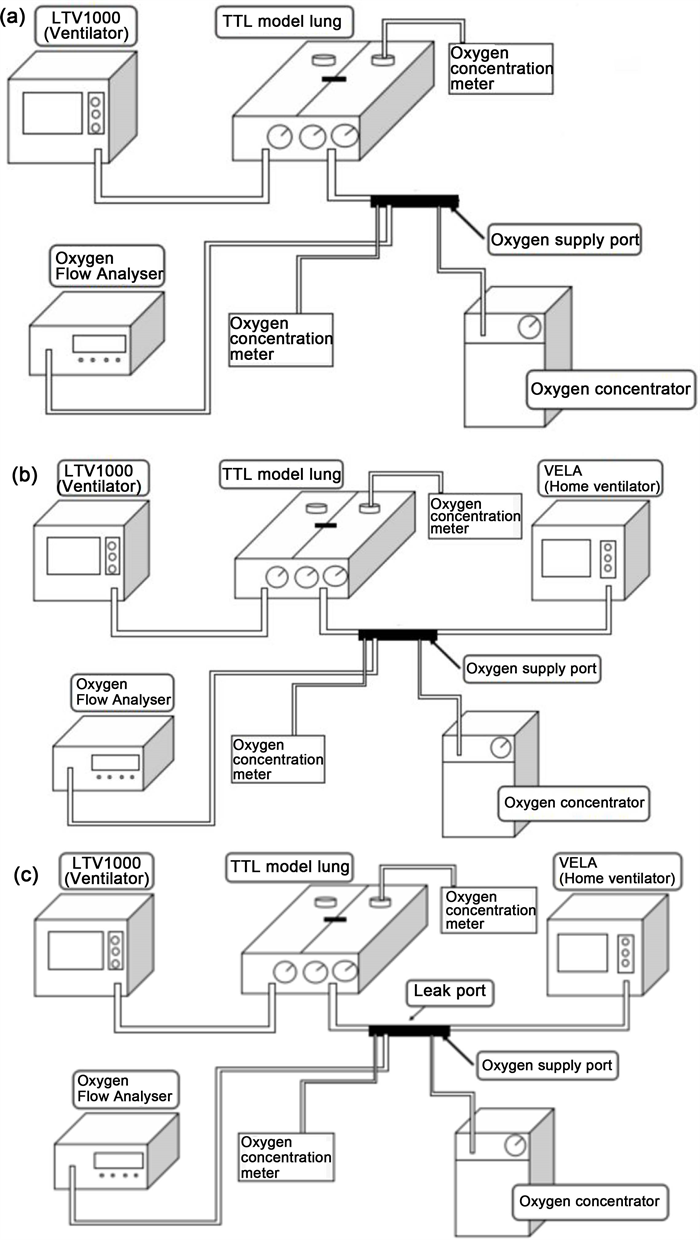 (a)

LTV1000 (Ventilator)

TTL model lung

Oxygen concentration meter

Oxygen supply port

Oxygen Flow Analyser

Oxygen concentration meter

Oxygen concentrator

(b)

LTV1000 (Ventilator)

TTL model lung

Oxygen concentration meter

VELA (Home ventilator)

Oxygen supply port

Oxygen Flow Analyser

Oxygen concentration meter

Oxygen concentrator

(c)

LTV1000 (Ventilator)

TTL model lung

Oxygen concentration meter

VELA (Home ventilator)

Leak port

Oxygen supply port

Oxygen Flow Analyser

Oxygen concentration meter

Oxygen concentrator