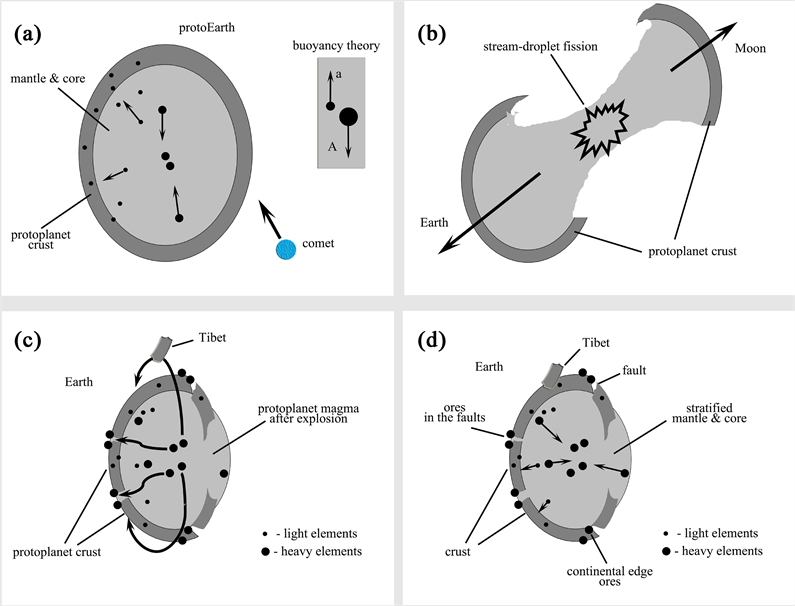 (a)
protoEarth
buoyancy theory
a
A
mantle & core
protoplanet crust
comet

(b)
stream-droplet fission
Moon
Earth
protoplanet crust

(c)
Tibet
Earth
protoplanet magma after explosion
protoplanet crust
- light elements
- heavy elements

(d)
Tibet
Earth
fault
ores in the faults
stratified mantle & core
crust
continental edge ores
- light elements
- heavy elements