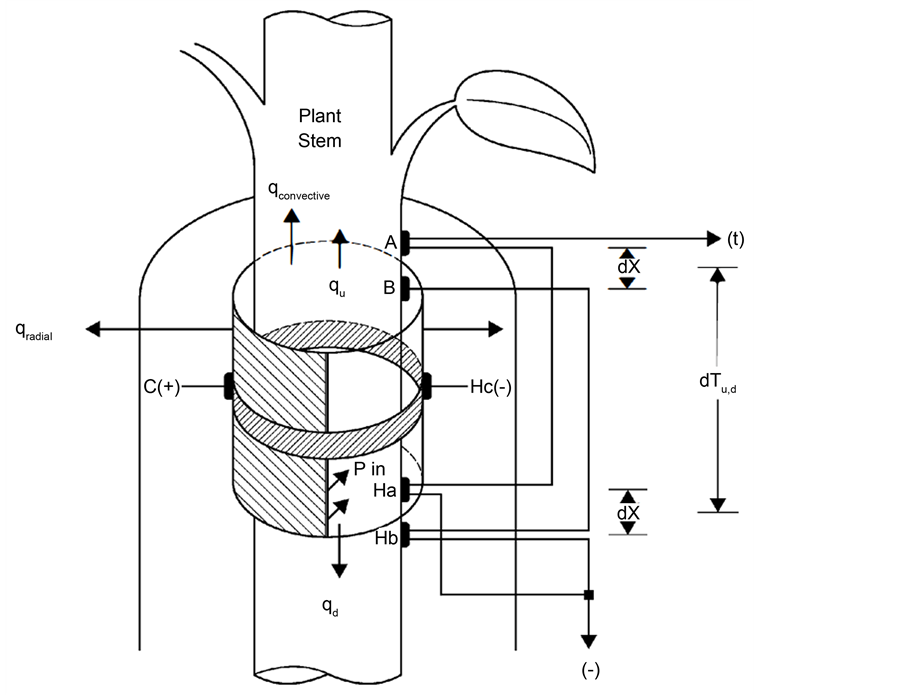 Plant Stem

$q_{convective}$

A

(t)

dX

$q_u$

B

$q_{radial}$

C(+)

Hc(-)

$dT_{u,d}$

P in

Ha

dX

Hb

$q_d$

(-)