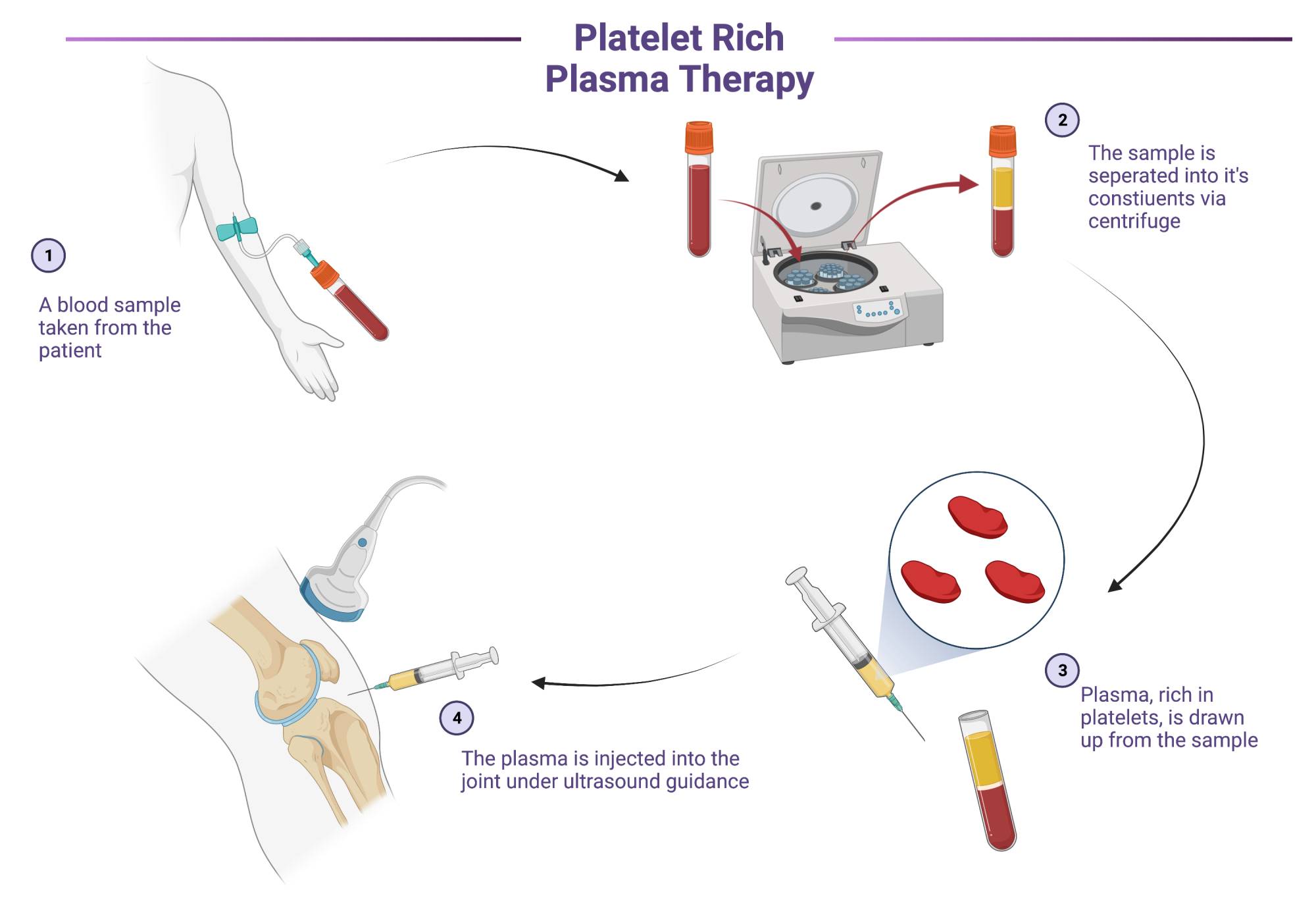 Platelet Rich Plasma Therapy

1

A blood sample taken from the patient

2

The sample is seperated into it's constiuents via centrifuge

3

Plasma, rich in platelets, is drawn up from the sample

4

The plasma is injected into the joint under ultrasound guidance