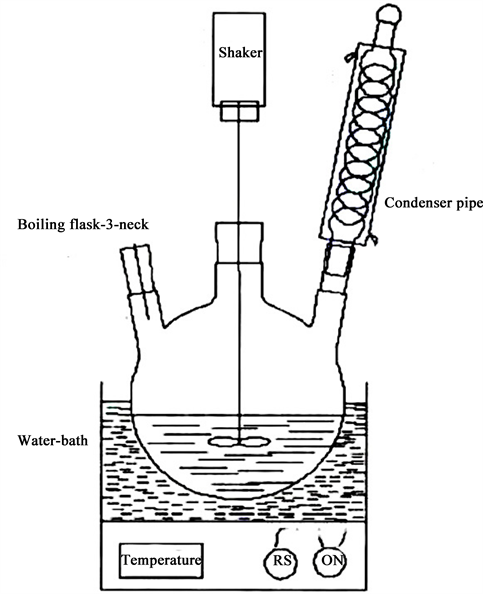 Shaker

Condenser pipe

Boiling flask-3-neck

Water-bath

Temperature

RS

ON