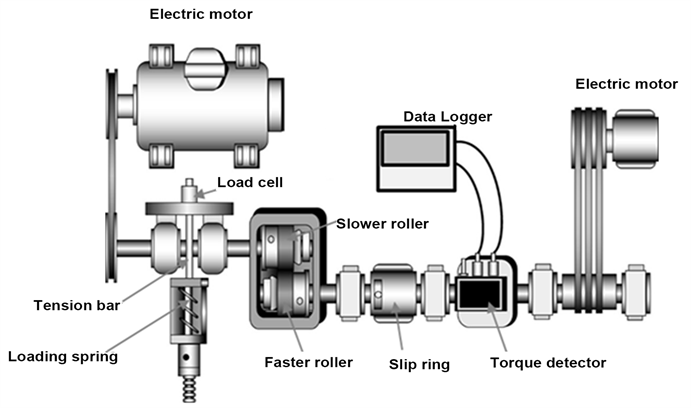 Electric motor

Electric motor

Data Logger

Load cell

Slower roller

Tension bar

Loading spring

Faster roller

Slip ring

Torque detector