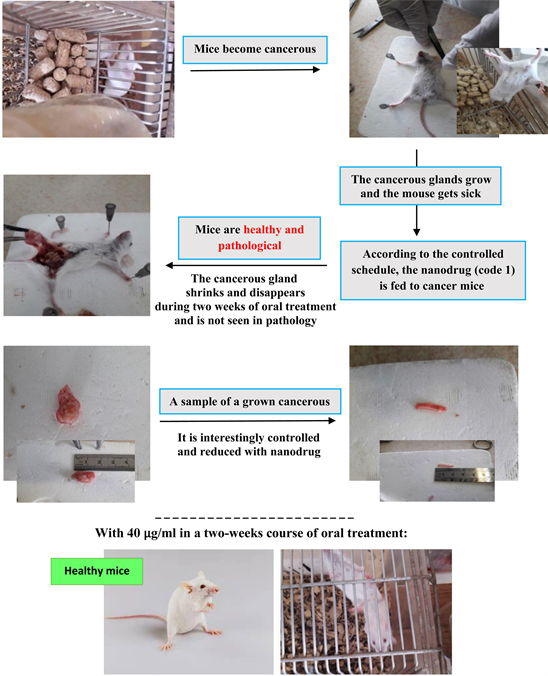 Mice become cancerous

The cancerous glands grow and the mouse gets sick

According to the controlled schedule, the nanodrug (code 1) is fed to cancer mice

Mice are healthy and pathological

The cancerous gland shrinks and disappears during two weeks of oral treatment and is not seen in pathology

A sample of a grown cancerous

It is interestingly controlled and reduced with nanodrug

With 40 μg/ml in a two-weeks course of oral treatment:

Healthy mice