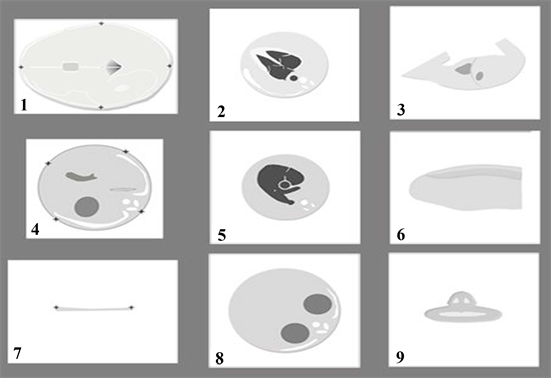 1
2
3
4
5
6
7
8
9