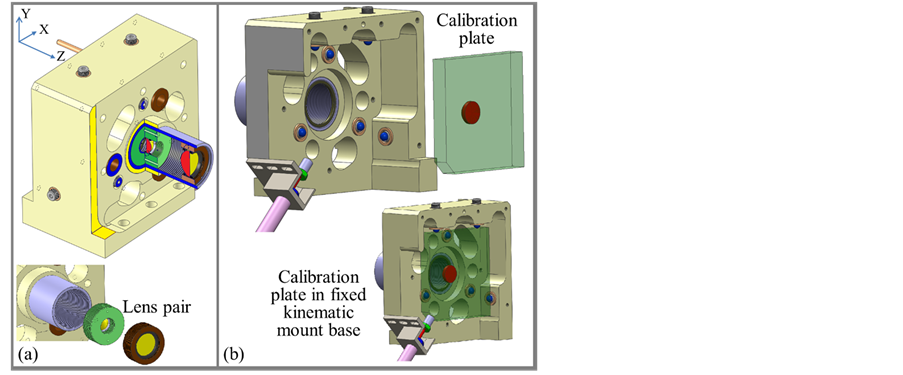 Y
X
Z
Lens pair
(a)
Calibration plate
Calibration plate in fixed kinematic mount base
(b)