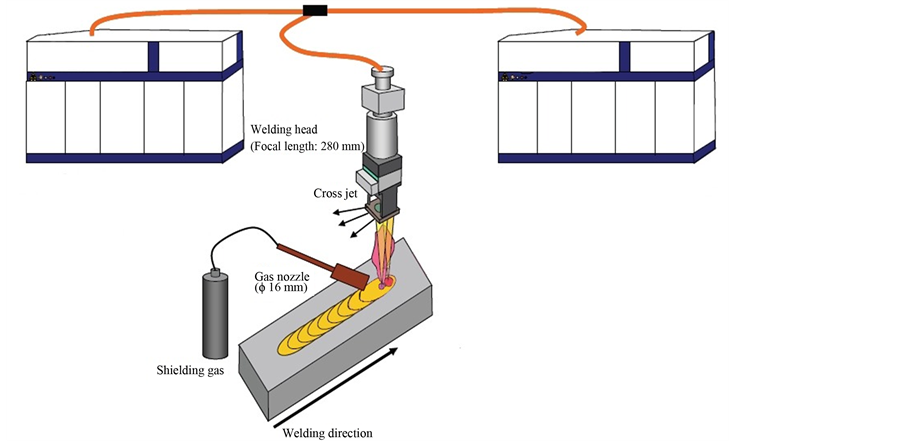 Welding head
(Focal length: 280 mm)

Cross jet

Gas nozzle
($\phi$ 16 mm)

Shielding gas

Welding direction