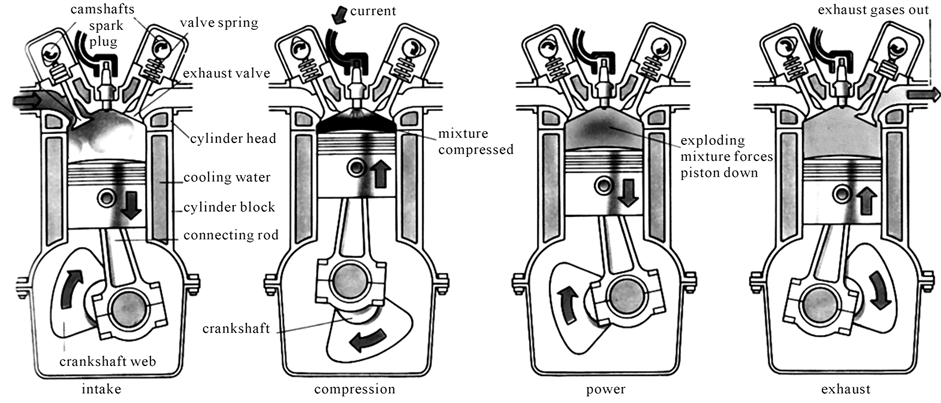 camshafts
spark plug
valve spring
exhaust valve
cylinder head
cooling water
cylinder block
connecting rod
crankshaft web
intake

current
mixture compressed
crankshaft
compression

exploding mixture forces piston down
power

exhaust gases out
exhaust