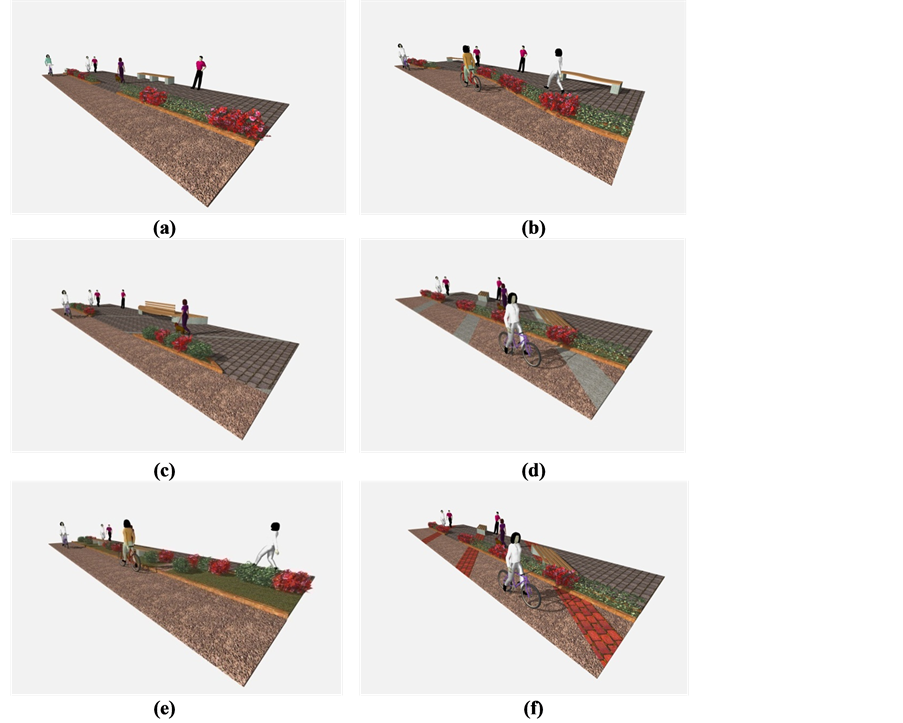 (a)

(b)

(c)

(d)

(e)

(f)