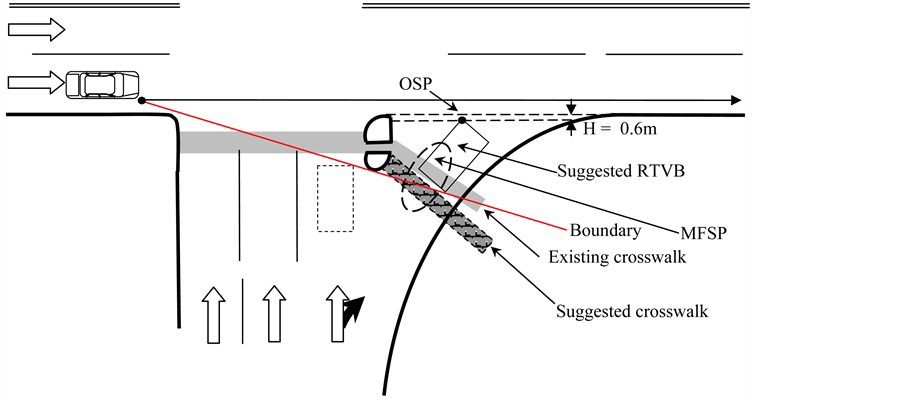 OSP

H = 0.6m

Suggested RTVB

MFSP

Boundary

Existing crosswalk

Suggested crosswalk