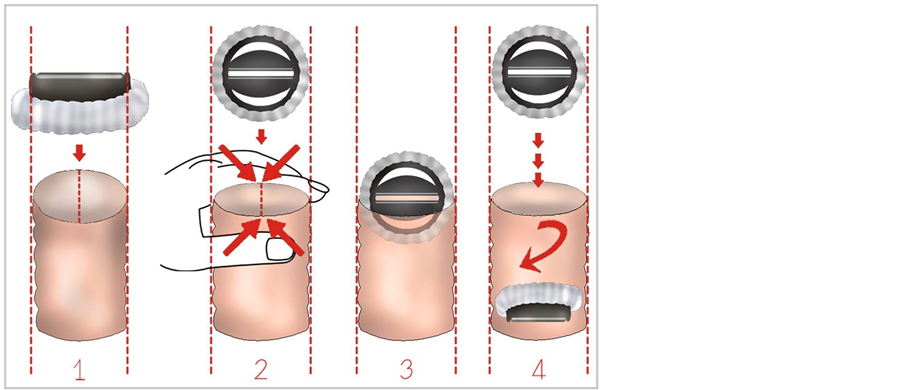 1
2
3
4