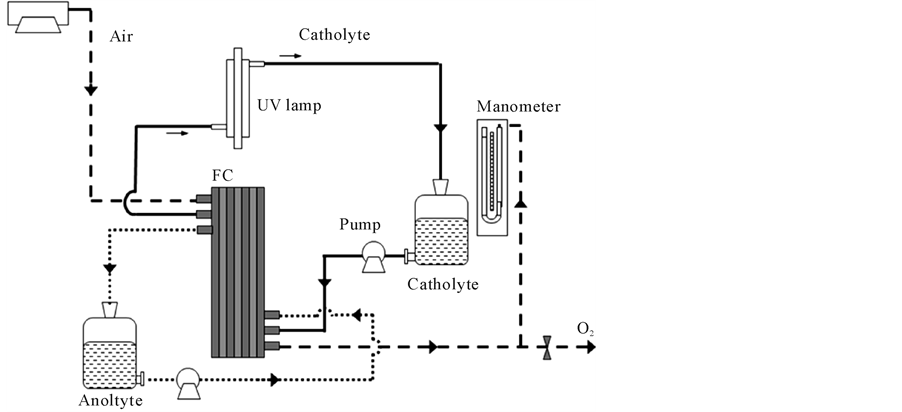 Air

Catholyte

UV lamp

Manometer

FC

Pump

Catholyte

$O_2$

Anoltyte