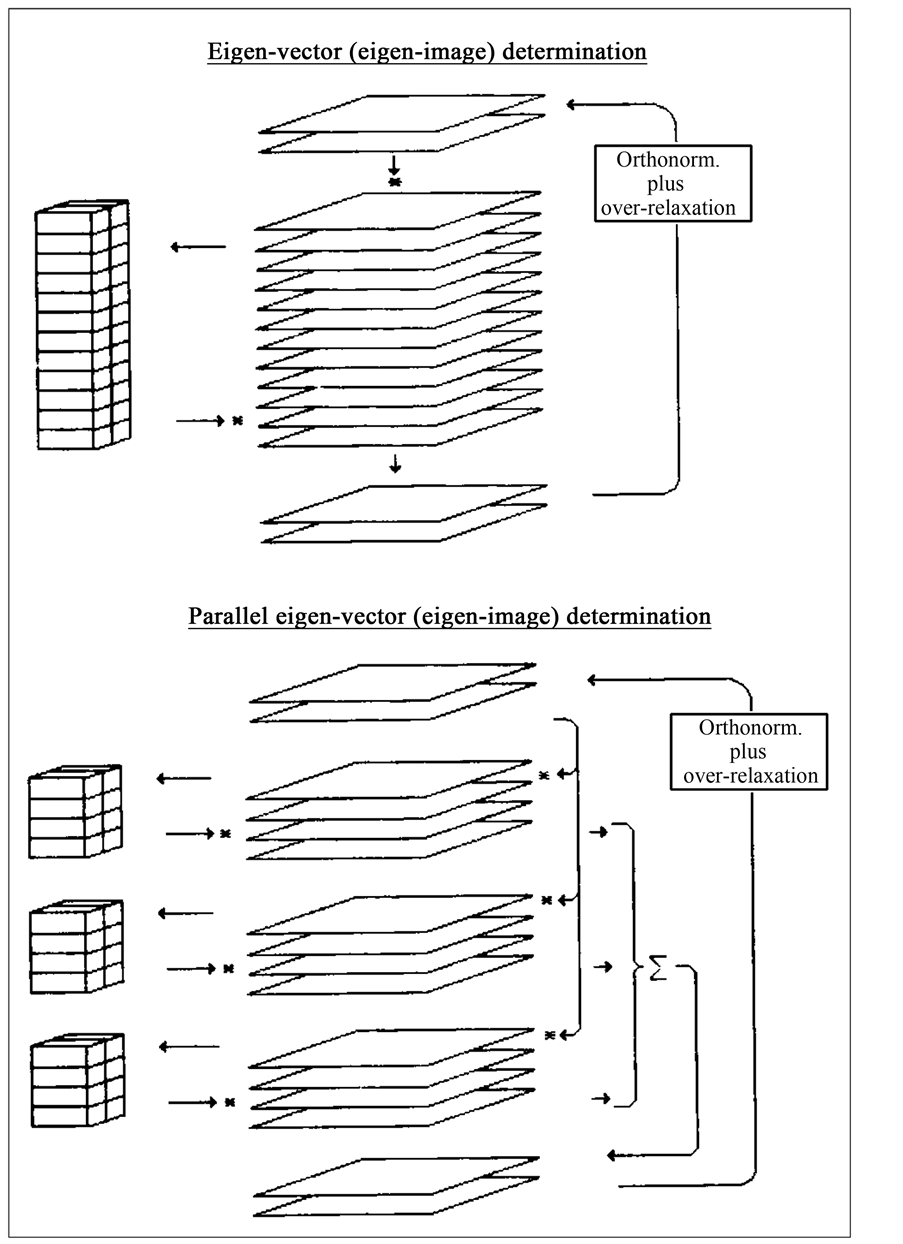 Eigen-vector (eigen-image) determination

Orthonorm. plus over-relaxation

Parallel eigen-vector (eigen-image) determination

Orthonorm. plus over-relaxation

$\Sigma$