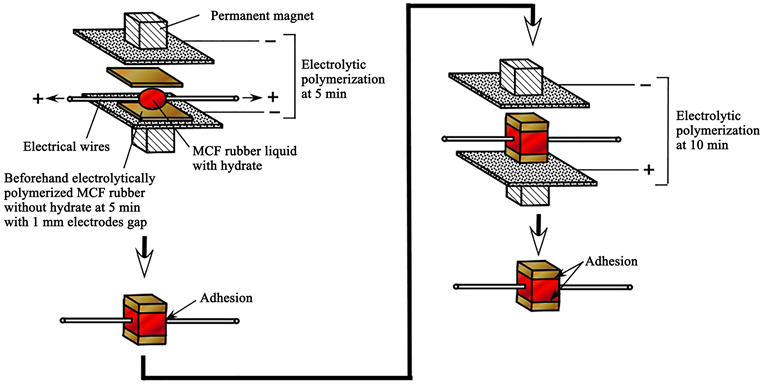 Permanent magnet

−

Electrolytic polymerization at 5 min

+

+

−

Electrical wires

MCF rubber liquid with hydrate

Beforehand electrolytically polymerized MCF rubber without hydrate at 5 min with 1 mm electrodes gap

Adhesion

−

Electrolytic polymerization at 10 min

+

Adhesion