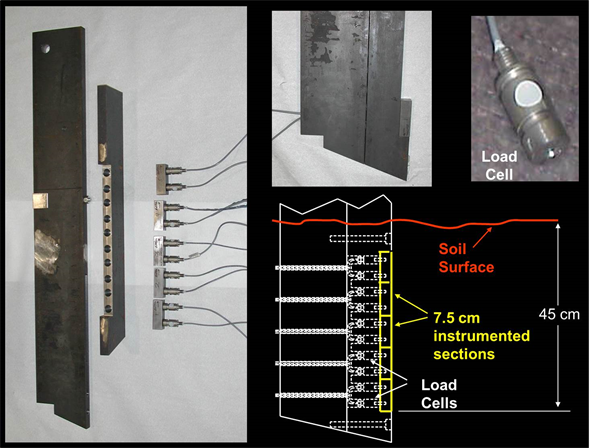 Load Cell

Soil Surface

7.5 cm instrumented sections

45 cm

Load Cells